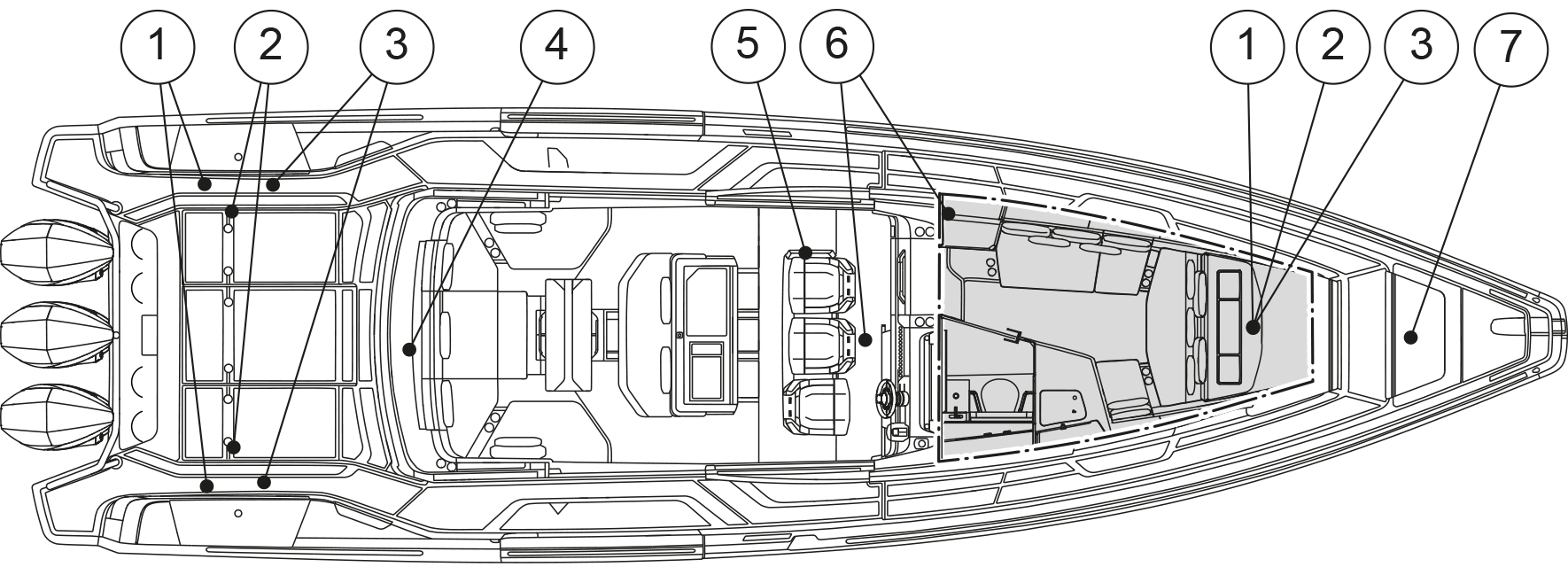 1 2 3 4 5 6 1 2 3 7